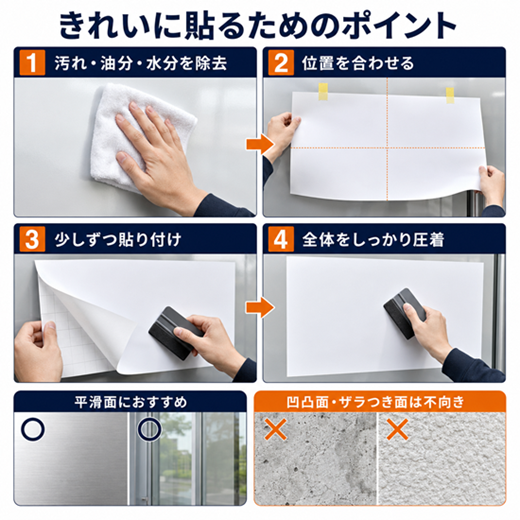 きれいに貼るためのポイント

1 汚れ・油分・水分を除去

2 位置を合わせる

3 少しずつ貼り付け

4 全体をしっかり圧着

平滑面におすすめ

○ ○

凹凸面・ザラつき面は不向き

× ×